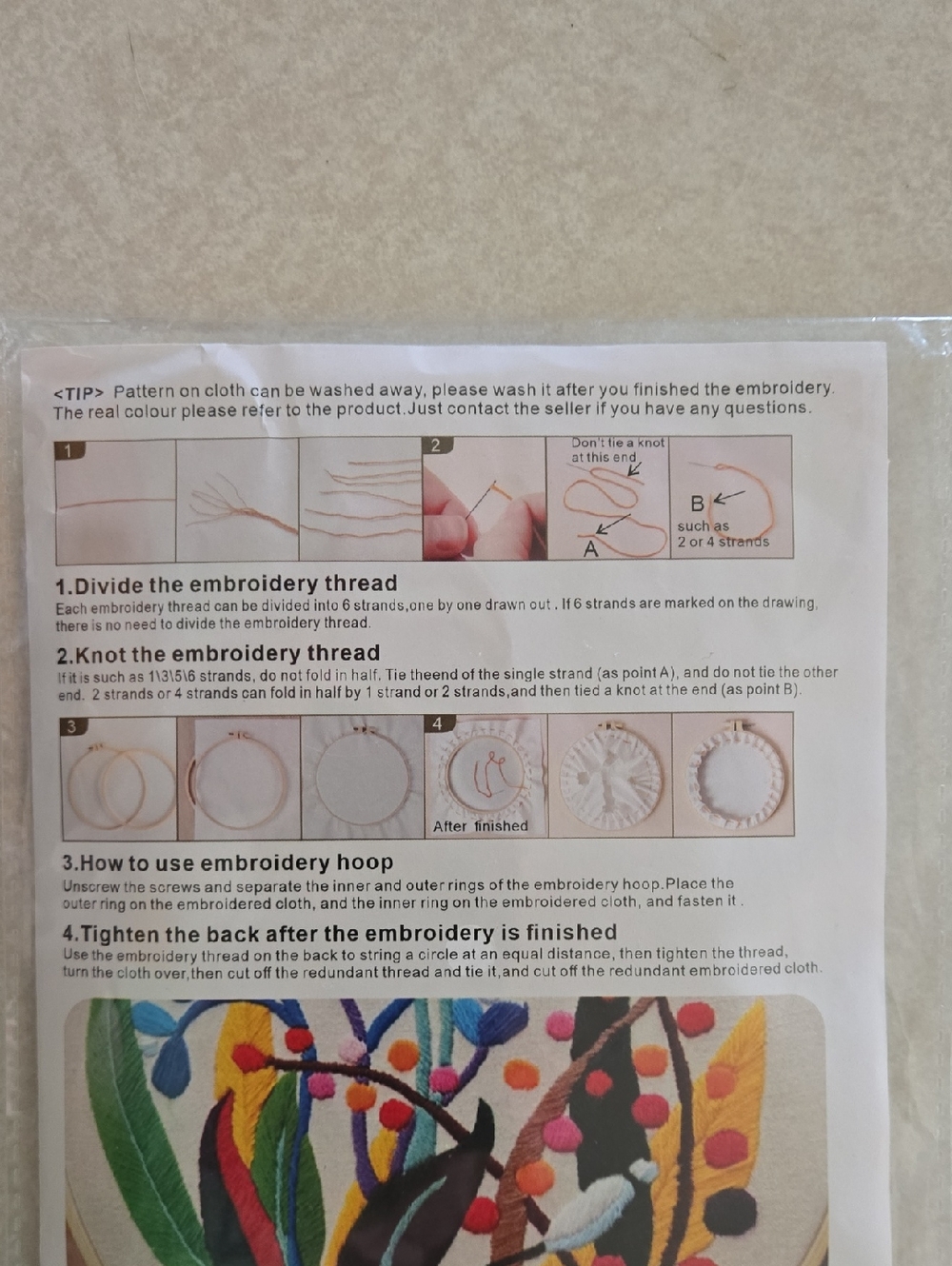 <TIP> Pattern on cloth can be washed away, please wash it after you finished the embroidery. The real colour please refer to the product.Just contact the seller if you have any questions.

1

2

Don't tie a knot at this end

A

B

such as 2 or 4 strands

1.Divide the embroidery thread

Each embroidery thread can be divided into 6 strands,one by one drawn out . If 6 strands are marked on the drawing, there is no need to divide the embroidery thread.

2.Knot the embroidery thread

If it is such as 1\3\5\6 strands, do not fold in half. Tie theend of the single strand (as point A), and do not tie the other end. 2 strands or 4 strands can fold in half by 1 strand or 2 strands,and then tied a knot at the end (as point B).

3

4

After finished

3.How to use embroidery hoop

Unscrew the screws and separate the inner and outer rings of the embroidery hoop.Place the outer ring on the embroidered cloth, and the inner ring on the embroidered cloth, and fasten it .

4.Tighten the back after the embroidery is finished

Use the embroidery thread on the back to string a circle at an equal distance, then tighten the thread, turn the cloth over,then cut off the redundant thread and tie it,and cut off the redundant embroidered cloth.